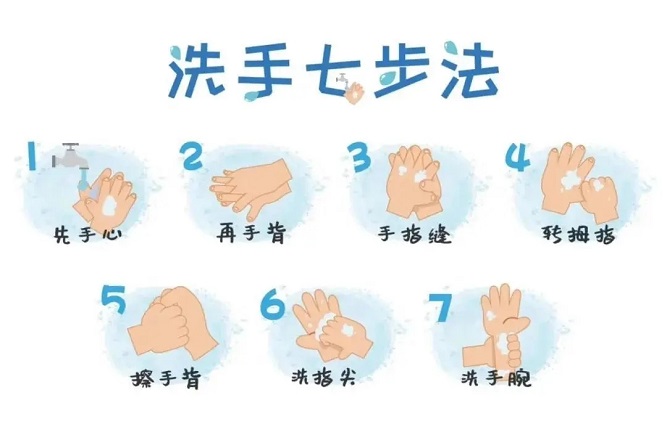 洗手七步法

1
先手心

2
再手背

3
手指缝

4
转拇指

5
擦手背

6
洗指尖

7
洗手腕